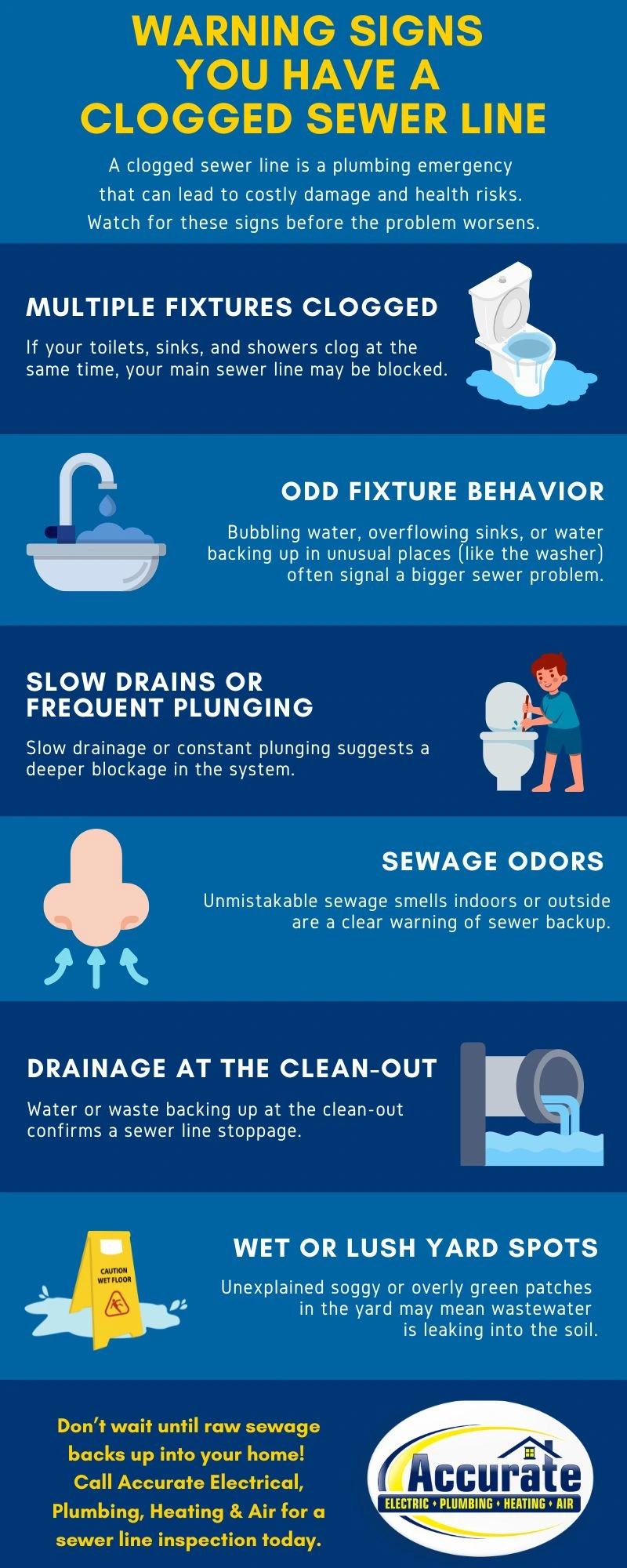 WARNING SIGNS YOU HAVE A CLOGGED SEWER LINE

A clogged sewer line is a plumbing emergency that can lead to costly damage and health risks. Watch for these signs before the problem worsens.

MULTIPLE FIXTURES CLOGGED

If your toilets, sinks, and showers clog at the same time, your main sewer line may be blocked.

ODD FIXTURE BEHAVIOR

Bubbling water, overflowing sinks, or water backing up in unusual places (like the washer) often signal a bigger sewer problem.

SLOW DRAINS OR FREQUENT PLUNGING

Slow drainage or constant plunging suggests a deeper blockage in the system.

SEWAGE ODORS

Unmistakable sewage smells indoors or outside are a clear warning of sewer backup.

DRAINAGE AT THE CLEAN-OUT

Water or waste backing up at the clean-out confirms a sewer line stoppage.

CAUTION WET FLOOR

WET OR LUSH YARD SPOTS

Unexplained soggy or overly green patches in the yard may mean wastewater is leaking into the soil.

Don't wait until raw sewage backs up into your home! Call Accurate Electrical, Plumbing, Heating & Air for a sewer line inspection today.

Accurate
ELECTRIC • PLUMBING • HEATING • AIR